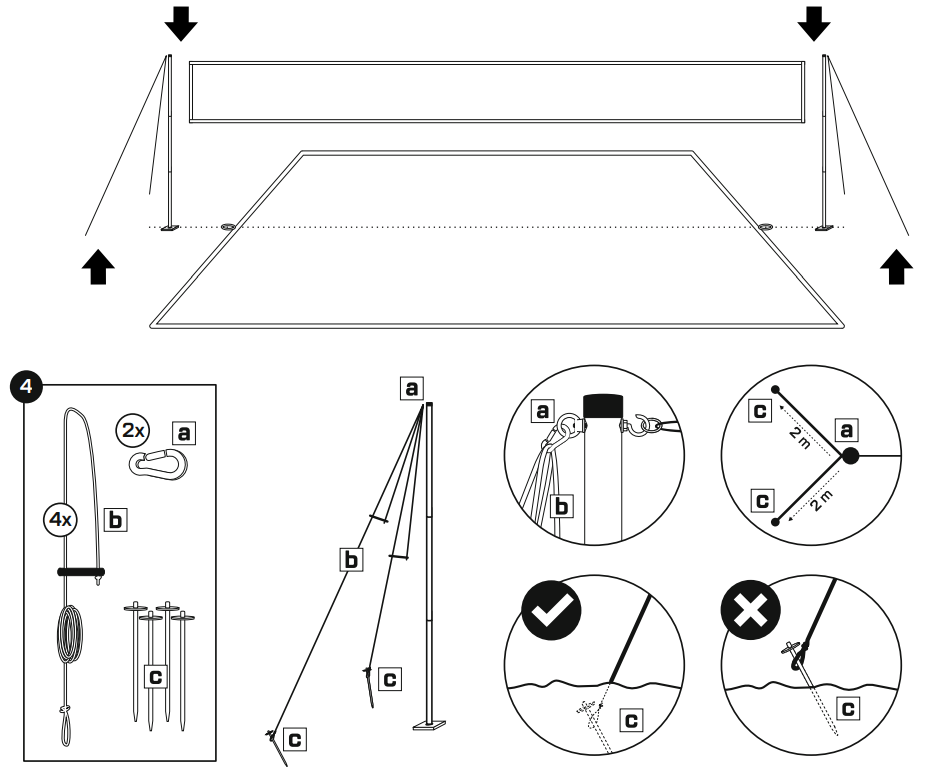 4

2x
a

4x
b

c

a

b

c

c

a

b

c

2 m

a

c

2 m

c

c